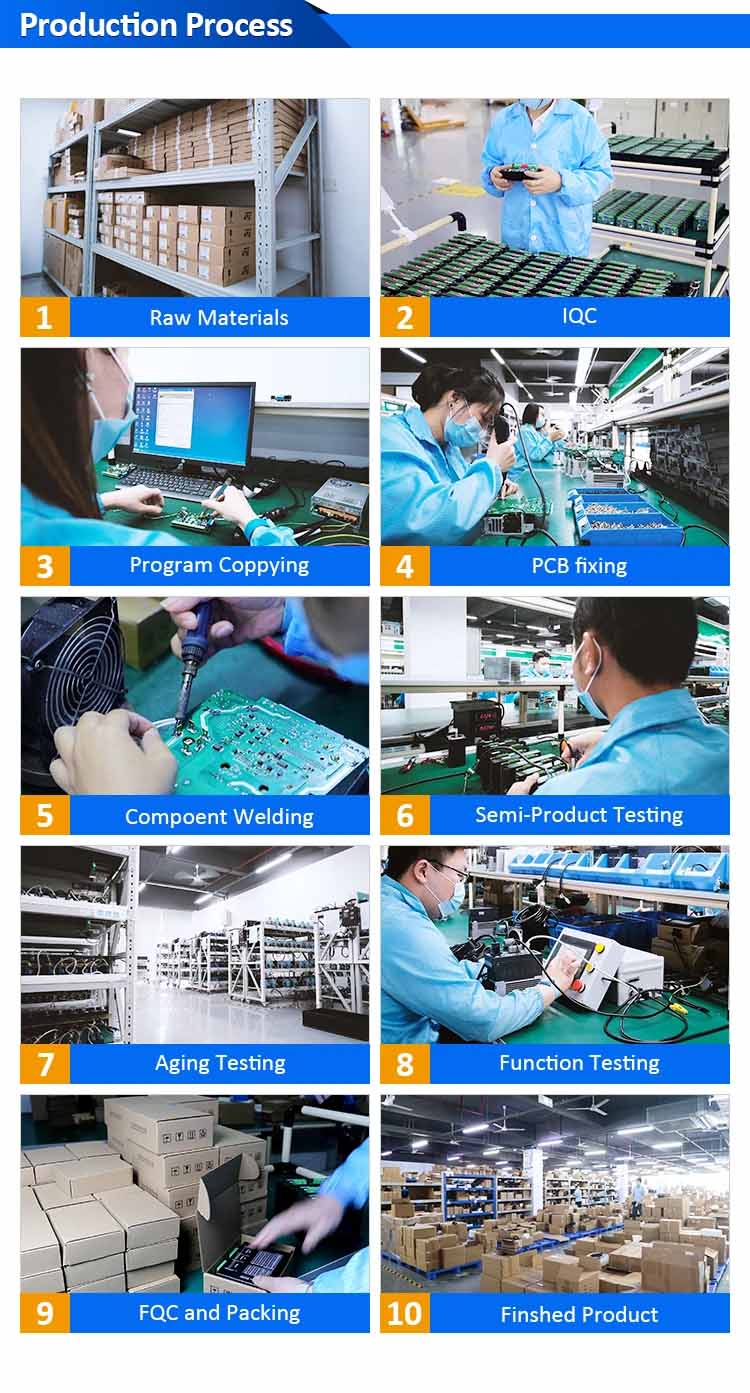 Production Process

1 Raw Materials

2 IQC

3 Program Coppying

4 PCB fixing

5 Compoent Welding

6 Semi-Product Testing

7 Aging Testing

8 Function Testing

9 FQC and Packing

10 Finshed Product